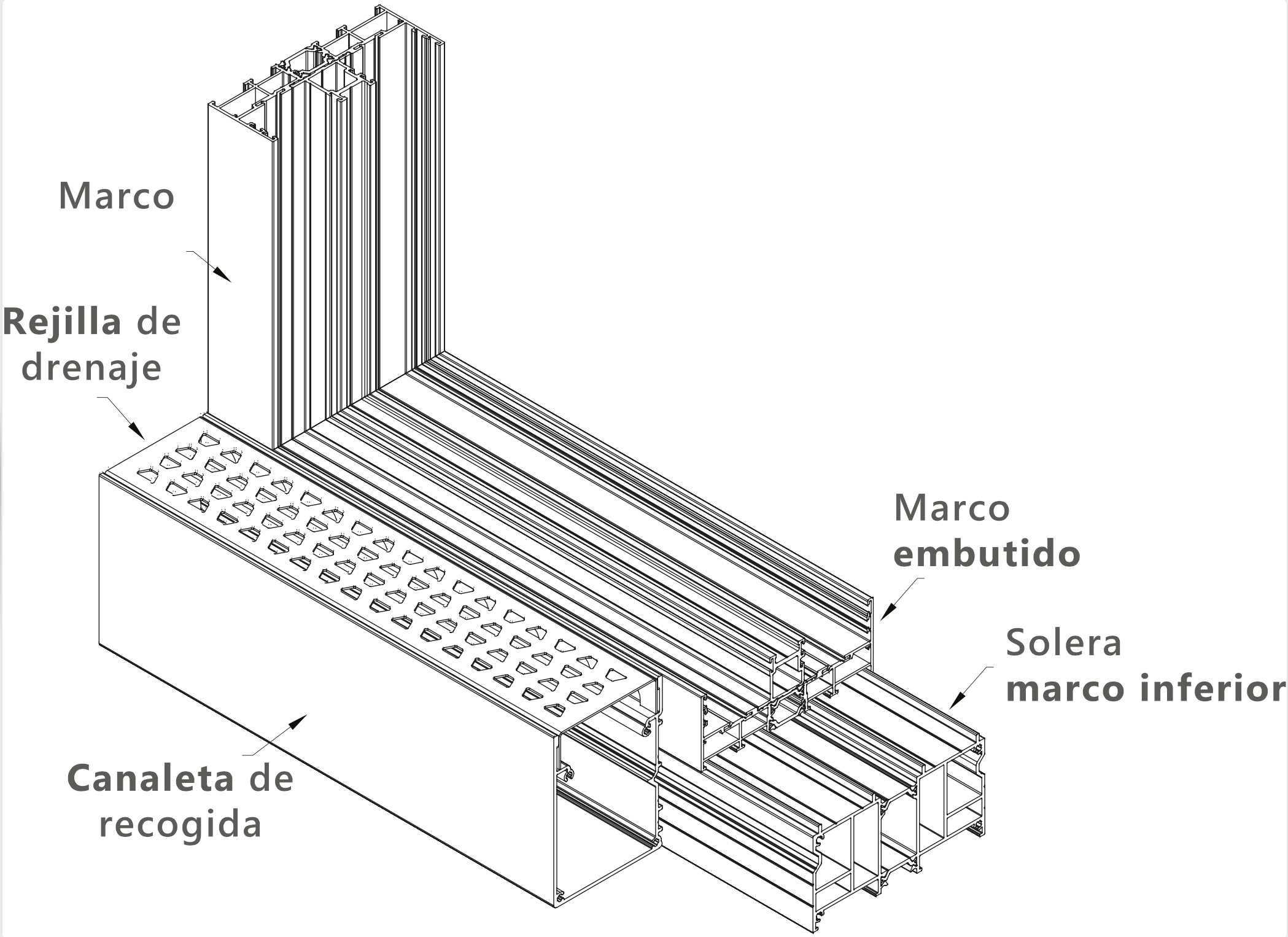 Marco

Rejilla de drenaje

Marco embutido

Solera marco inferior

Canaleta de recogida